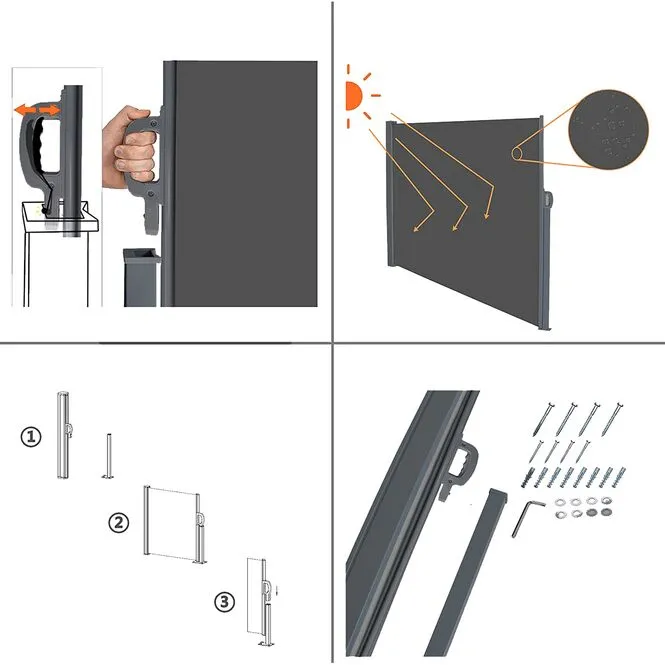 ①

②

③